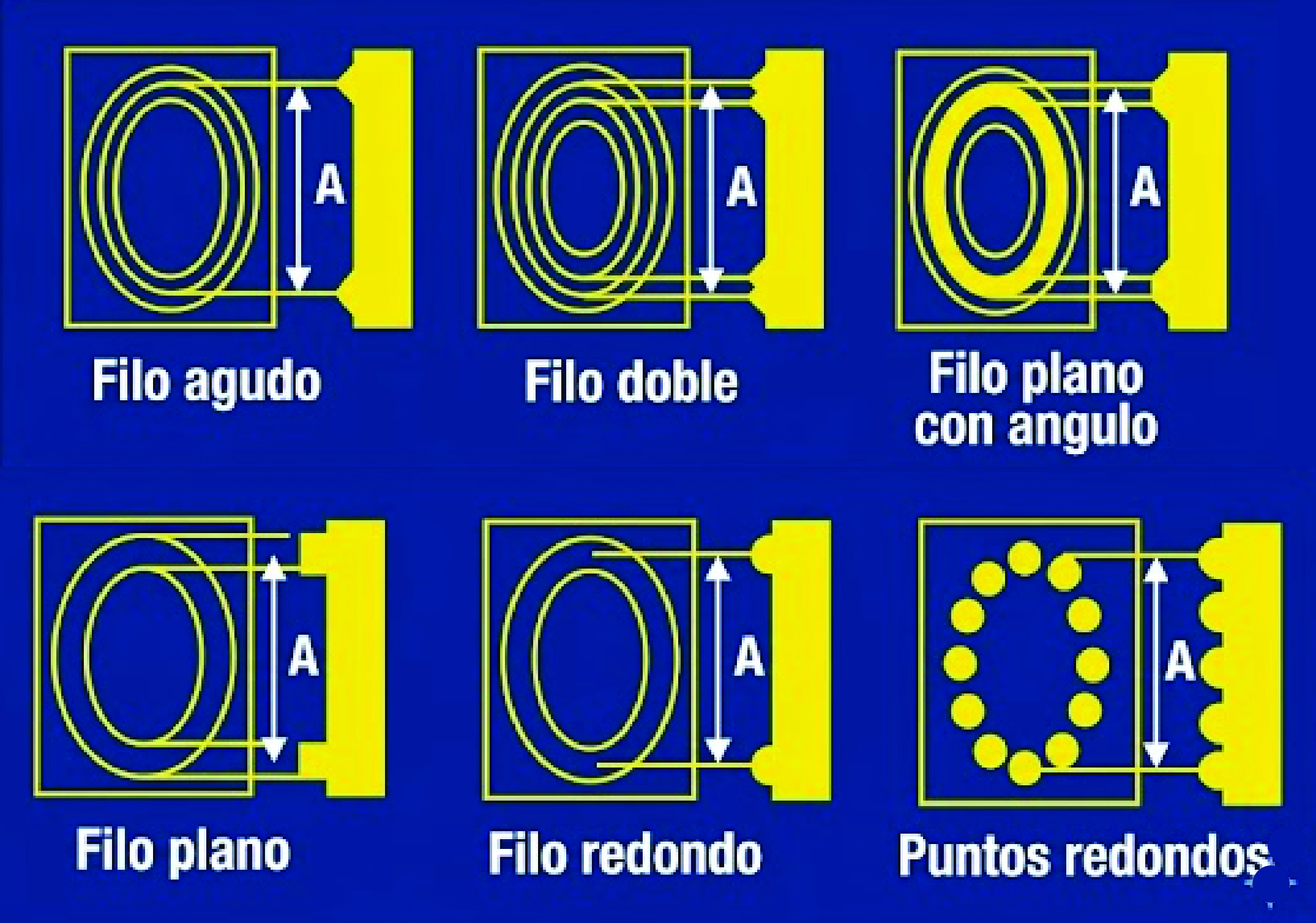 A

Filo agudo

A

Filo doble

A

Filo plano con angulo

A

Filo plano

A

Filo redondo

A

Puntos redondos